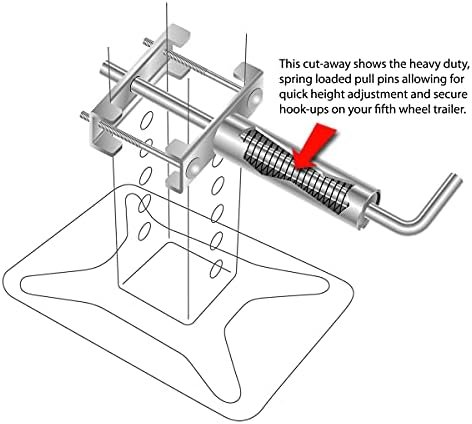 This cut-away shows the heavy duty, spring loaded pull pins allowing for quick height adjustment and secure hook-ups on your fifth wheel trailer.