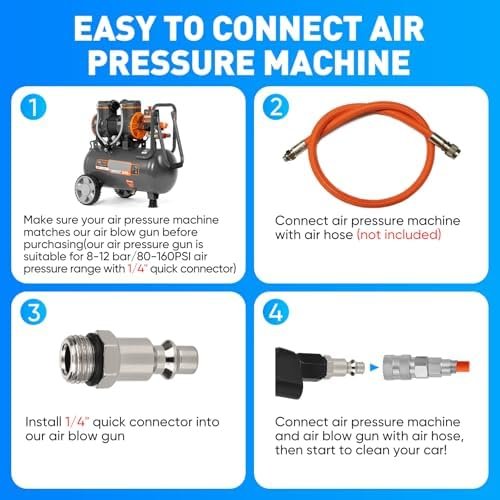 EASY TO CONNECT AIR PRESSURE MACHINE

1

Make sure your air pressure machine matches our air blow gun before purchasing(our air pressure gun is suitable for 8-12 bar/80-160PSI air pressure range with 1/4" quick connector)

2

Connect air pressure machine with air hose (not included)

3

Install 1/4" quick connector into our air blow gun

4

Connect air pressure machine and air blow gun with air hose, then start to clean your car!